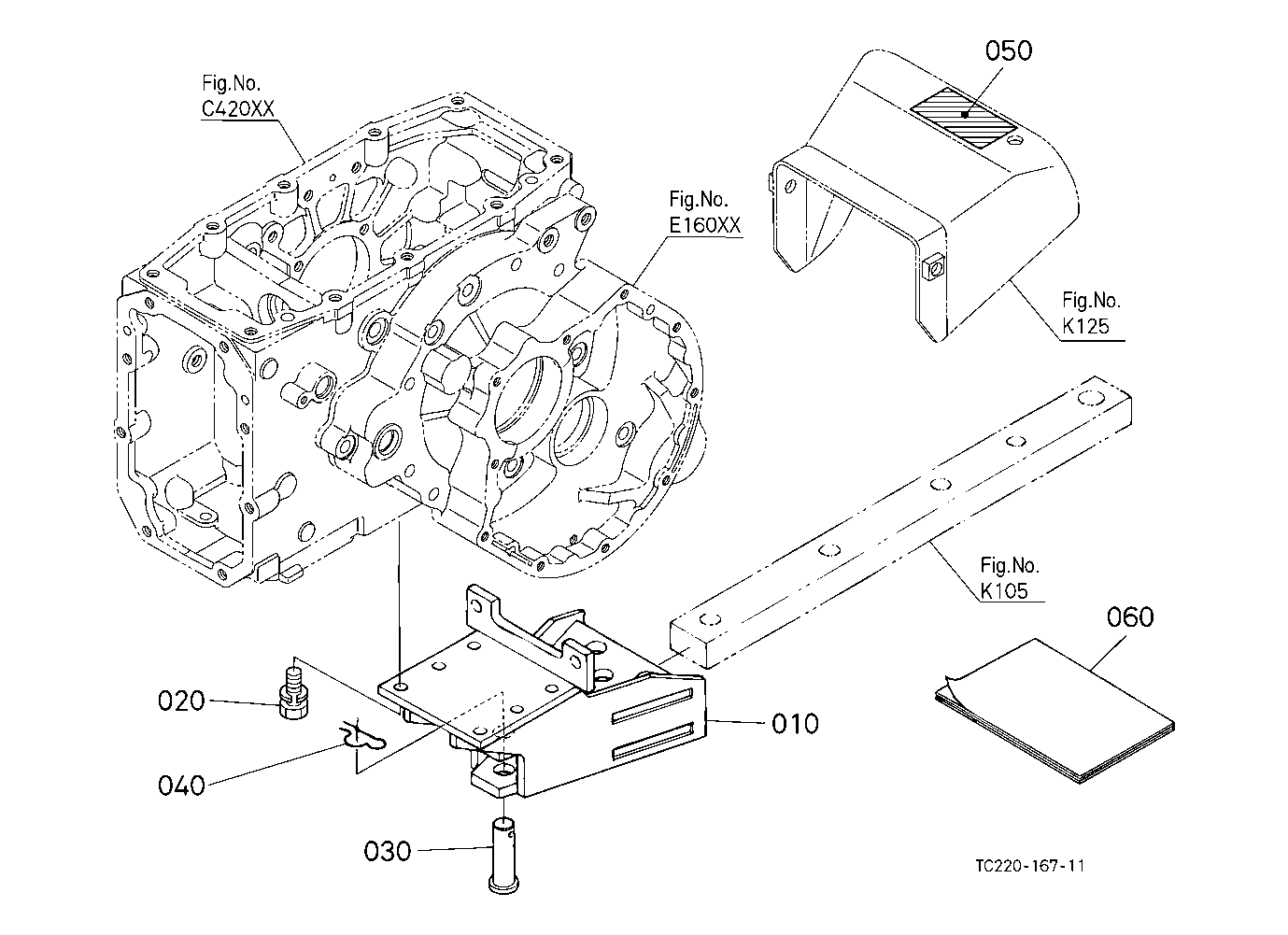 Fig.No.
C420XX

050

Fig.No.
E160XX

Fig.No.
K125

Fig.No.
K105

060

020

010

040

030

TC220-167-11